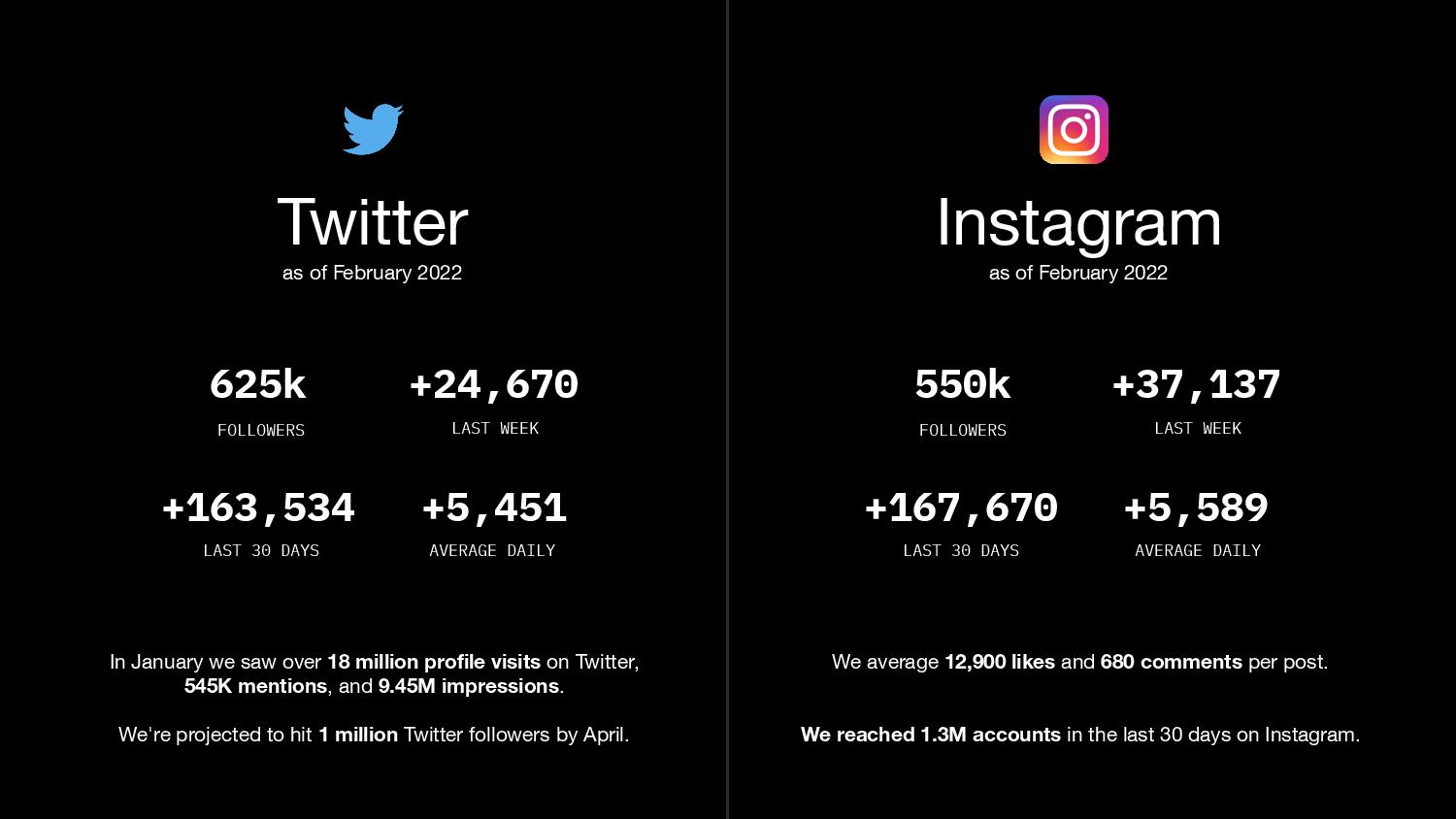 Twitter
as of February 2022

625k
FOLLOWERS

+24,670
LAST WEEK

+163,534
LAST 30 DAYS

+5,451
AVERAGE DAILY

In January we saw over 18 million profile visits on Twitter, 545K mentions, and 9.45M impressions.

We're projected to hit 1 million Twitter followers by April.

Instagram
as of February 2022

550k
FOLLOWERS

+37,137
LAST WEEK

+167,670
LAST 30 DAYS

+5,589
AVERAGE DAILY

We average 12,900 likes and 680 comments per post.

We reached 1.3M accounts in the last 30 days on Instagram.